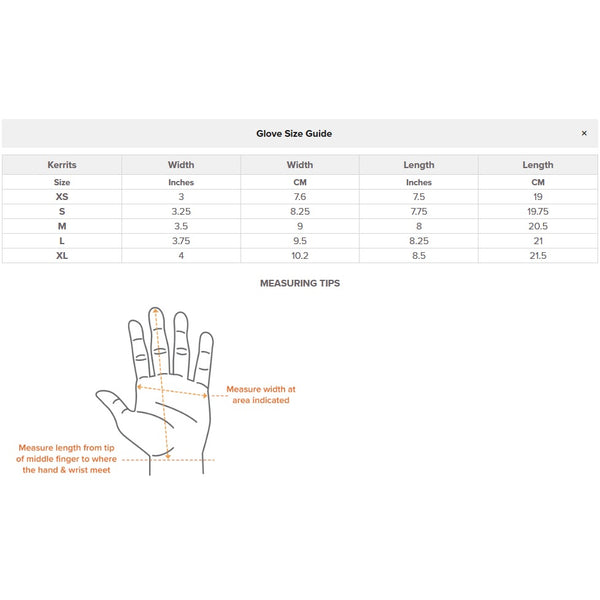 Glove Size Guide ×

| Kerrits | Width | Width | Length | Length |
|---|---|---|---|---|
| Size | Inches | CM | Inches | CM |
| XS | 3 | 7.6 | 7.5 | 19 |
| S | 3.25 | 8.25 | 7.75 | 19.75 |
| M | 3.5 | 9 | 8 | 20.5 |
| L | 3.75 | 9.5 | 8.25 | 21 |
| XL | 4 | 10.2 | 8.5 | 21.5 |

MEASURING TIPS

Measure width at area indicated

Measure length from tip of middle finger to where the hand & wrist meet