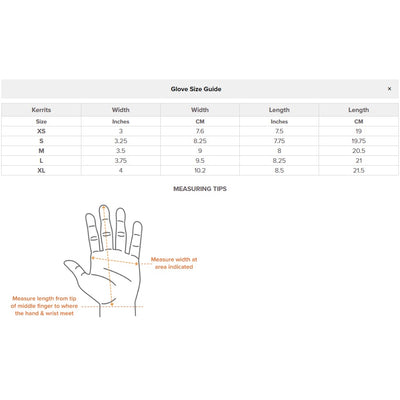 Glove Size Guide ×

| Kerrits | Width | Width | Length | Length |
|---|---|---|---|---|
| Size | Inches | CM | Inches | CM |
| XS | 3 | 7.6 | 7.5 | 19 |
| S | 3.25 | 8.25 | 7.75 | 19.75 |
| M | 3.5 | 9 | 8 | 20.5 |
| L | 3.75 | 9.5 | 8.25 | 21 |
| XL | 4 | 10.2 | 8.5 | 21.5 |

MEASURING TIPS

Measure width at area indicated

Measure length from tip of middle finger to where the hand & wrist meet