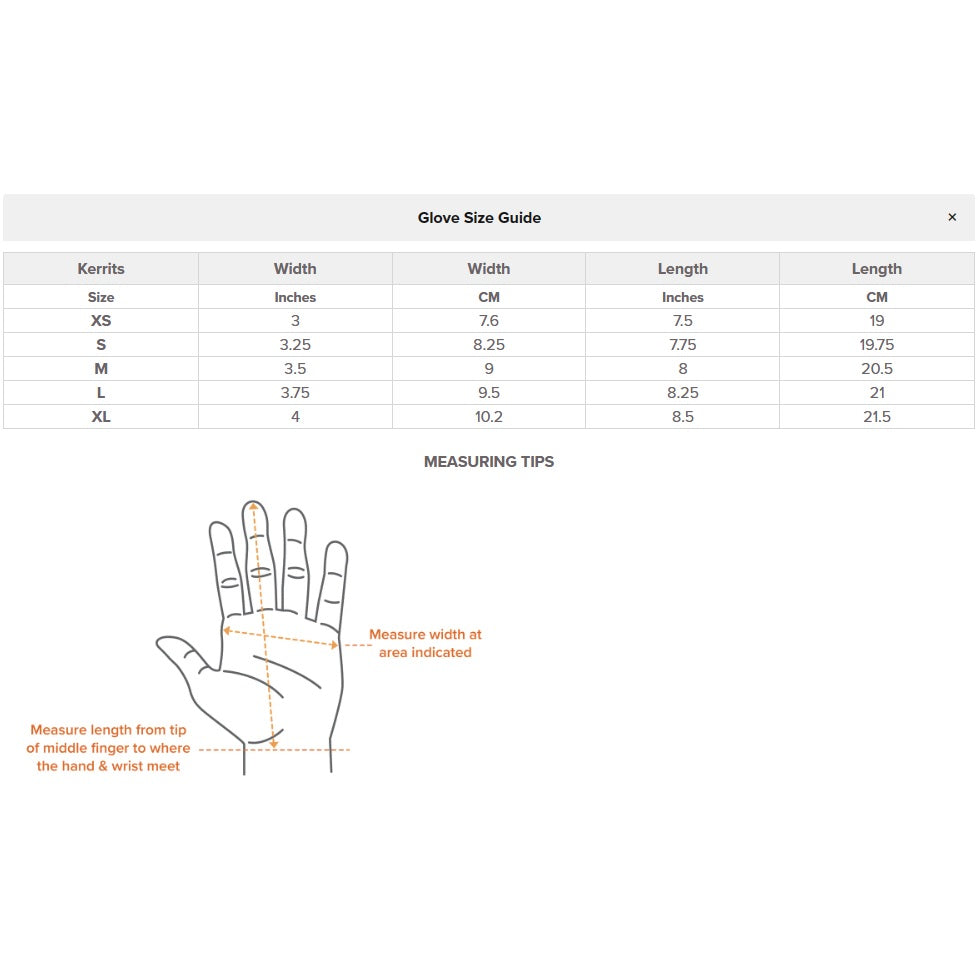 Glove Size Guide ×

| Kerrits | Width | Width | Length | Length |
|---|---|---|---|---|
| Size | Inches | CM | Inches | CM |
| XS | 3 | 7.6 | 7.5 | 19 |
| S | 3.25 | 8.25 | 7.75 | 19.75 |
| M | 3.5 | 9 | 8 | 20.5 |
| L | 3.75 | 9.5 | 8.25 | 21 |
| XL | 4 | 10.2 | 8.5 | 21.5 |

MEASURING TIPS

Measure width at area indicated

Measure length from tip of middle finger to where the hand & wrist meet